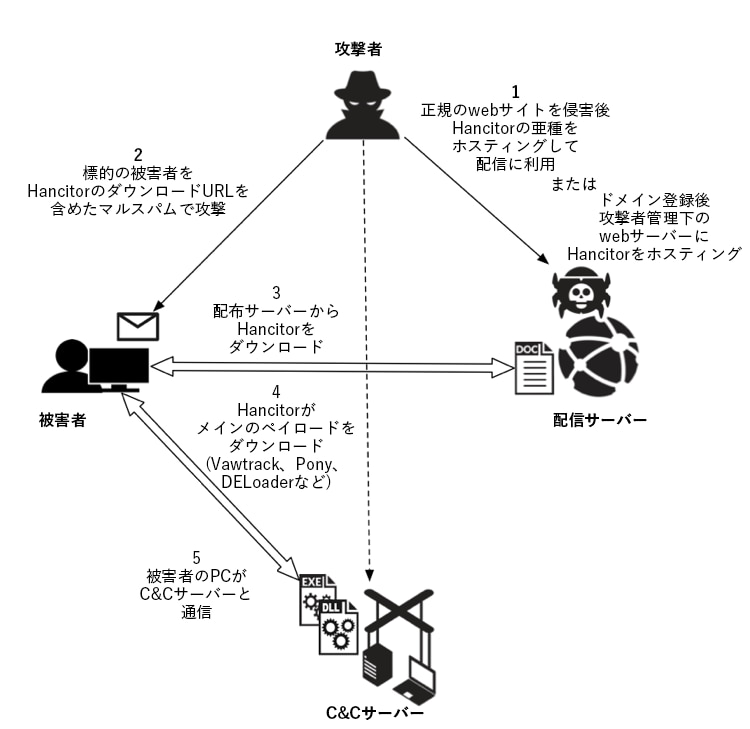 攻撃者

1
正規のwebサイトを侵害後
Hancitorの亜種を
ホスティングして
配信に利用
または
ドメイン登録後
攻撃者管理下の
webサーバーに
Hancitorをホスティング

2
標的の被害者を
HancitorのダウンロードURLを
含めたマルスパムで攻撃

3
配布サーバーから
Hancitorを
ダウンロード

DOC

被害者

配信サーバー

4
Hancitorが
メインのペイロードを
ダウンロード
(Vawtrack、Pony、
DELoaderなど)

5
被害者のPCが
C&Cサーバーと
通信

EXE

DLL

C&Cサーバー